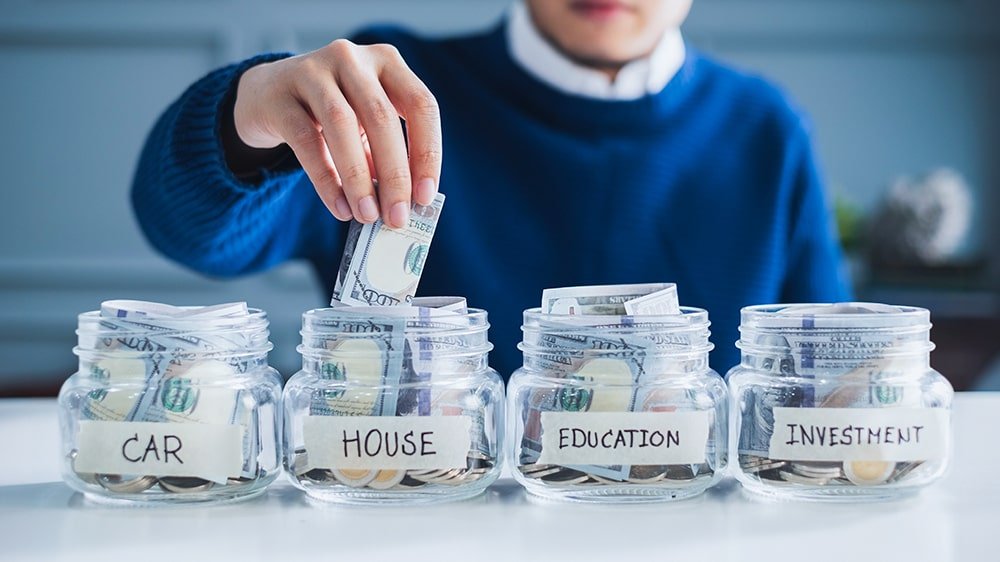 CAR

HOUSE

EDUCATION

INVESTMENT